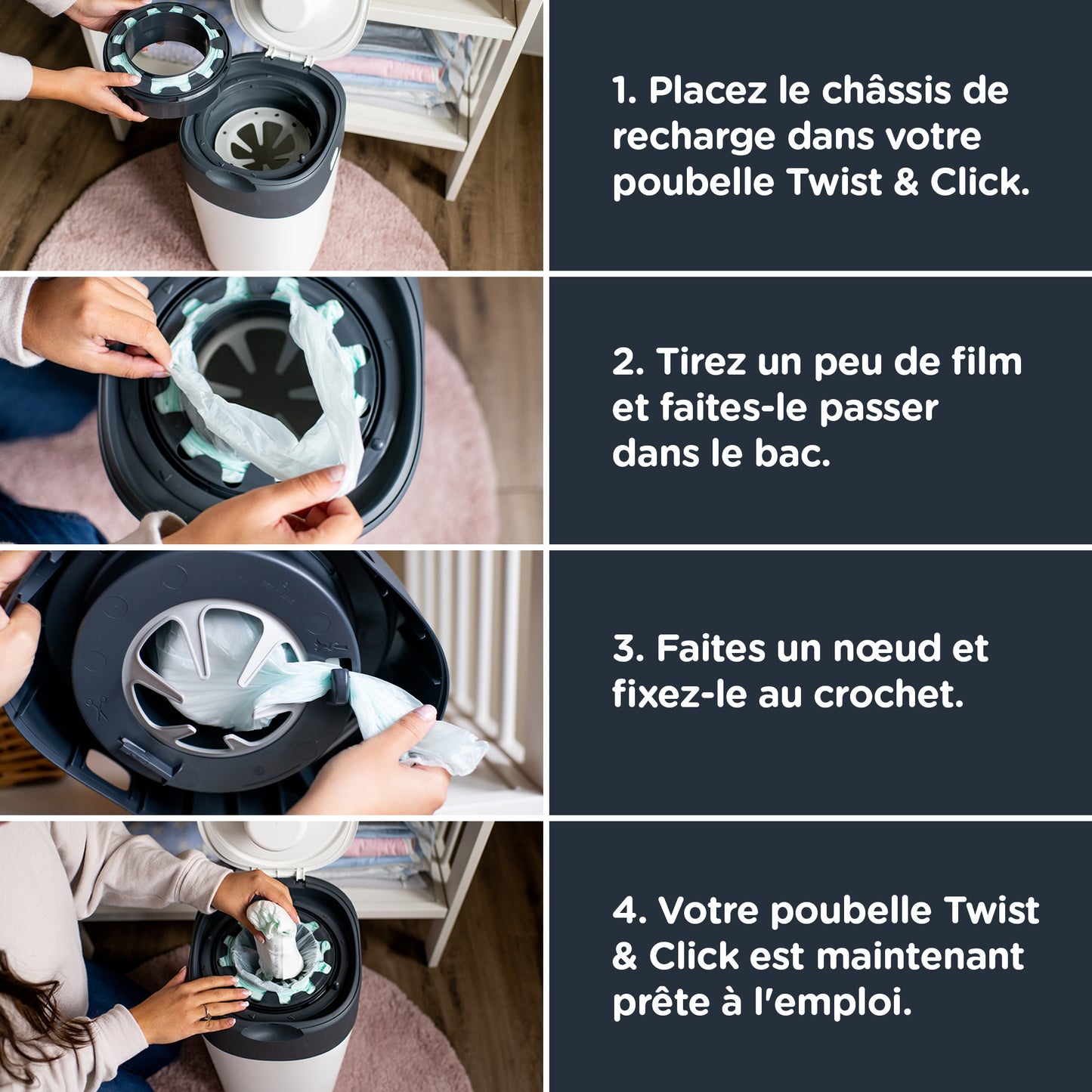 1. Placez le châssis de recharge dans votre poubelle Twist & Click.

2. Tirez un peu de film et faites-le passer dans le bac.

3. Faites un nœud et fixez-le au crochet.

4. Votre poubelle Twist & Click est maintenant prête à l'emploi.