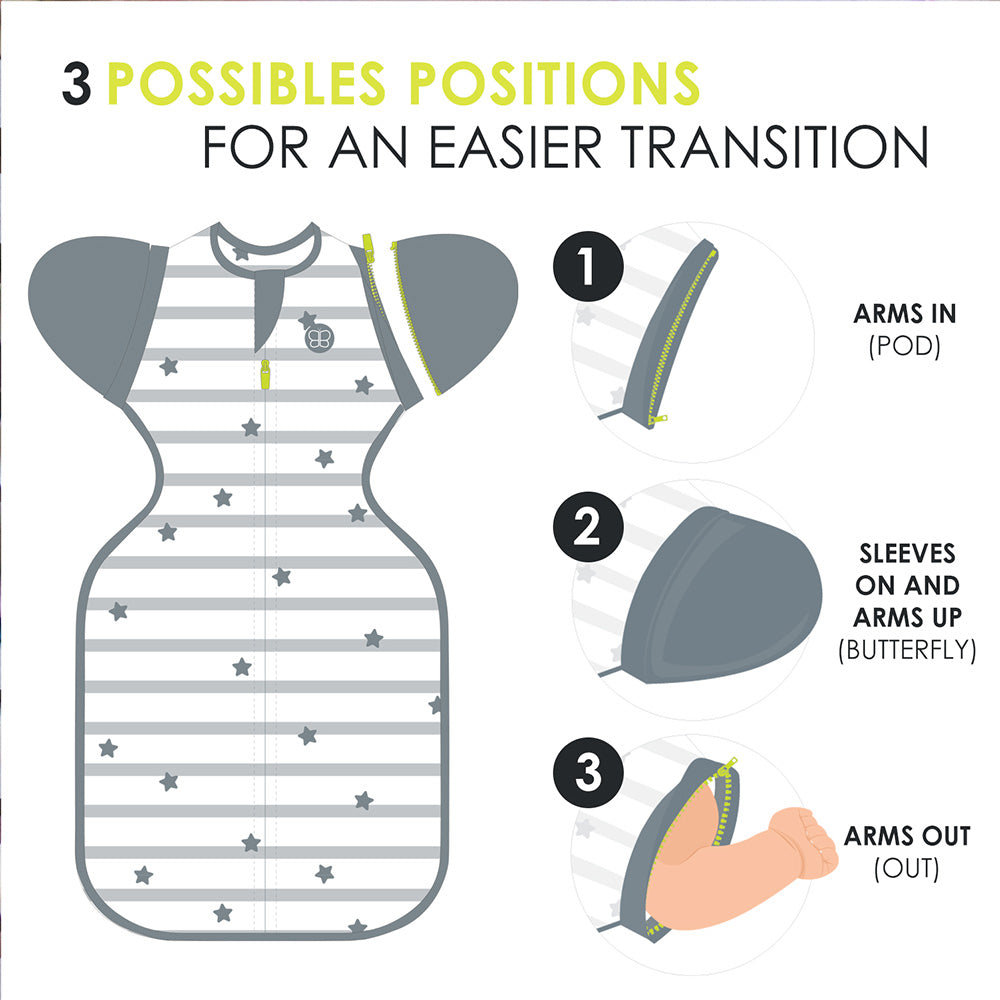 3 POSSIBLES POSITIONS
FOR AN EASIER TRANSITION

1
ARMS IN
(POD)

2
SLEEVES ON AND ARMS UP
(BUTTERFLY)

3
ARMS OUT
(OUT)