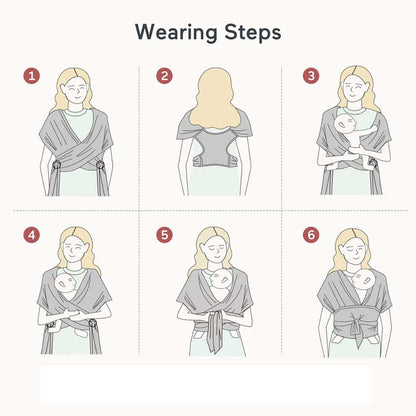 Wearing Steps

1

2

3

4

5

6